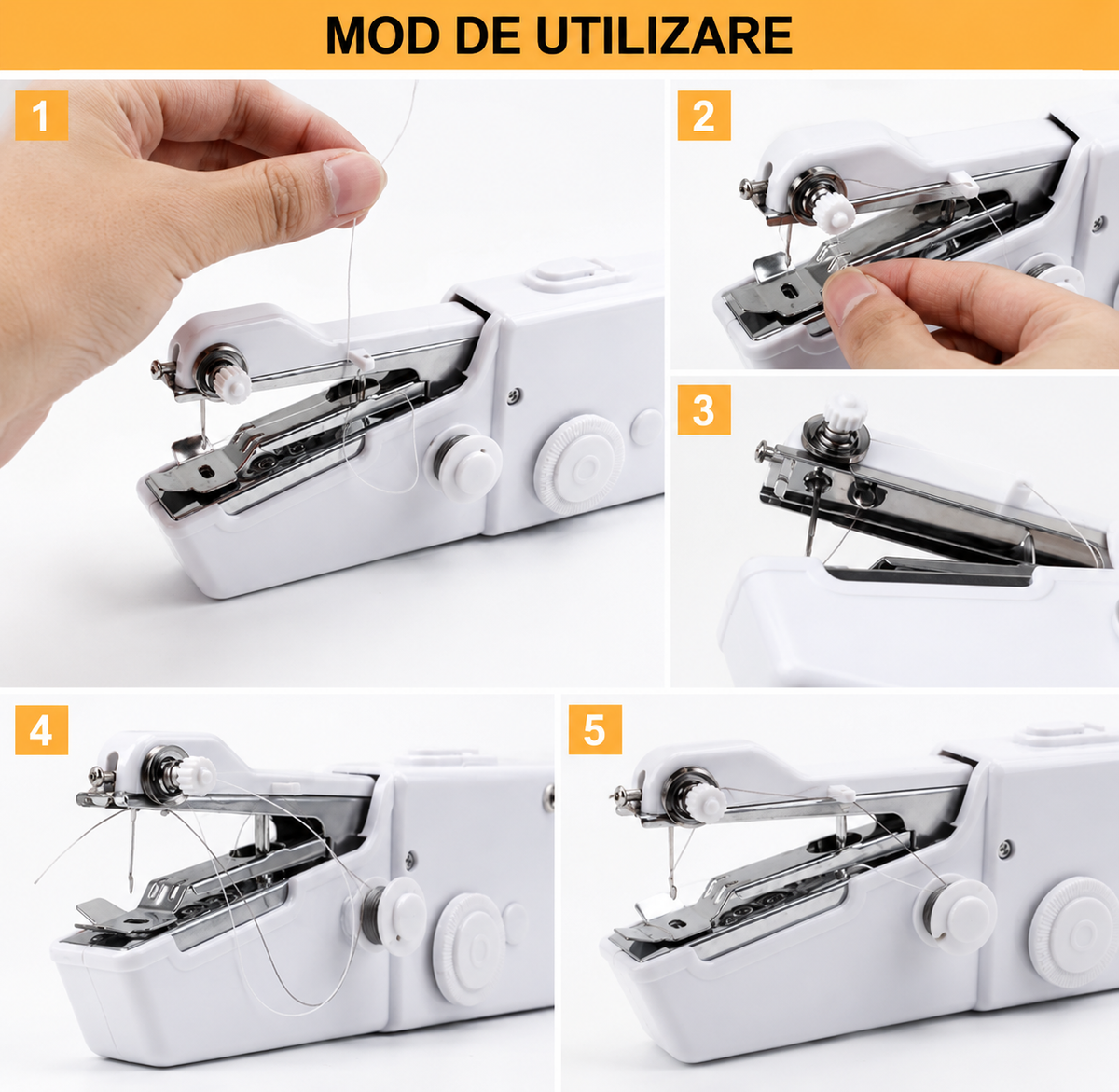 MOD DE UTILIZARE

1

2

3

4

5